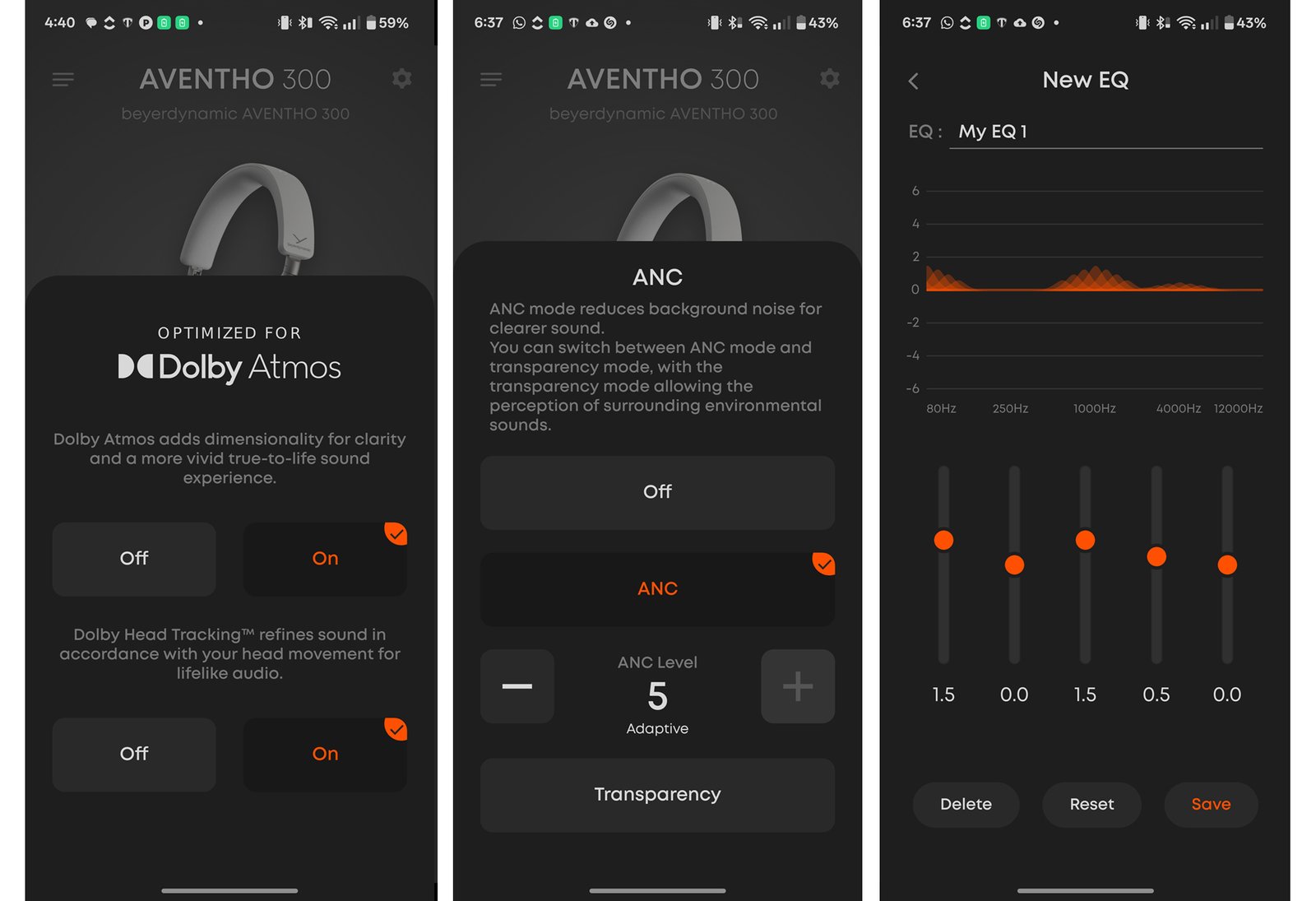 4:40 59%

AVENTHO 300

beyerdynamic AVENTHO 300

OPTIMIZED FOR

Dolby Atmos

Dolby Atmos adds dimensionality for clarity and a more vivid true-to-life sound experience.

Off

On

Dolby Head Tracking™ refines sound in accordance with your head movement for lifelike audio.

Off

On

6:37 43%

AVENTHO 300

beyerdynamic AVENTHO 300

ANC

ANC mode reduces background noise for clearer sound.
You can switch between ANC mode and transparency mode, with the transparency mode allowing the perception of surrounding environmental sounds.

Off

ANC

ANC Level

5

Adaptive

Transparency

6:37 43%

New EQ

EQ : My EQ 1

6
4
2
0
-2
-4
-6

80Hz 250Hz 1000Hz 4000Hz 12000Hz

1.5 0.0 1.5 0.5 0.0

Delete

Reset

Save