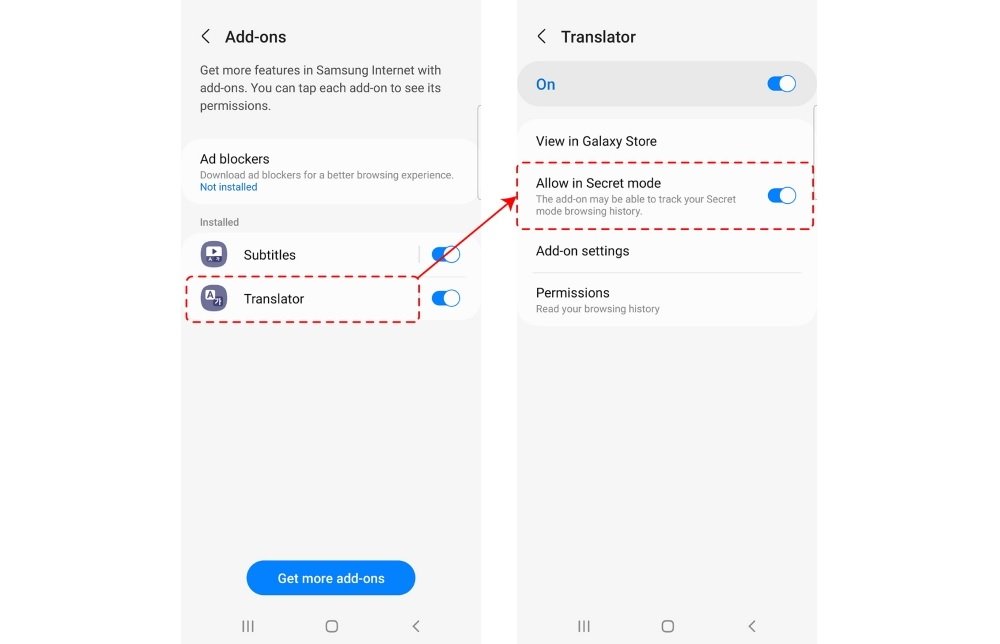 Add-ons

Get more features in Samsung Internet with add-ons. You can tap each add-on to see its permissions.

Ad blockers
Download ad blockers for a better browsing experience.
Not installed

Installed

Subtitles

Translator

Get more add-ons

Translator

On

View in Galaxy Store

Allow in Secret mode
The add-on may be able to track your Secret mode browsing history.

Add-on settings

Permissions
Read your browsing history